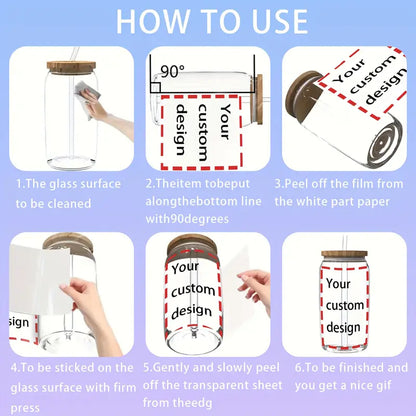 HOW TO USE

1.The glass surface to be cleaned

90°

Your custom design

2.Theitem tobeput alongthebottom line with90degrees

Your custom design

3.Peel off the film from the white part paper

sign

4.To be sticked on the glass surface with firm press

Your custom design

5.Gently and slowly peel off the transparent sheet from theedg

Your custom design

6.To be finished and you get a nice gif