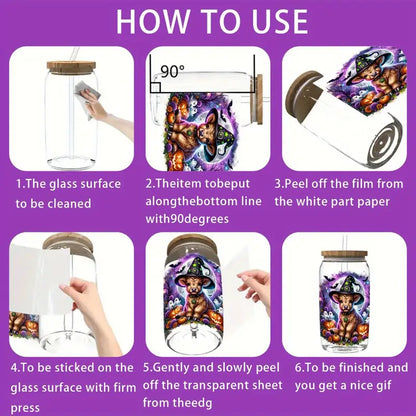 HOW TO USE

90°

1.The glass surface to be cleaned

2.Theitem tobeput alongthebottom line with90degrees

3.Peel off the film from the white part paper

4.To be sticked on the glass surface with firm press

5.Gently and slowly peel off the transparent sheet from theedg

6.To be finished and you get a nice gif