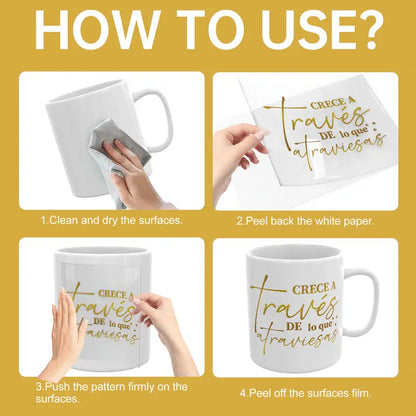 HOW TO USE?

CRECE A través DE lo que atraviesas

1.Clean and dry the surfaces.

2.Peel back the white paper.

CRECE A través DE lo que atraviesas

CRECE A través DE lo que atraviesas

3.Push the pattern firmly on the surfaces.

4.Peel off the surfaces film.